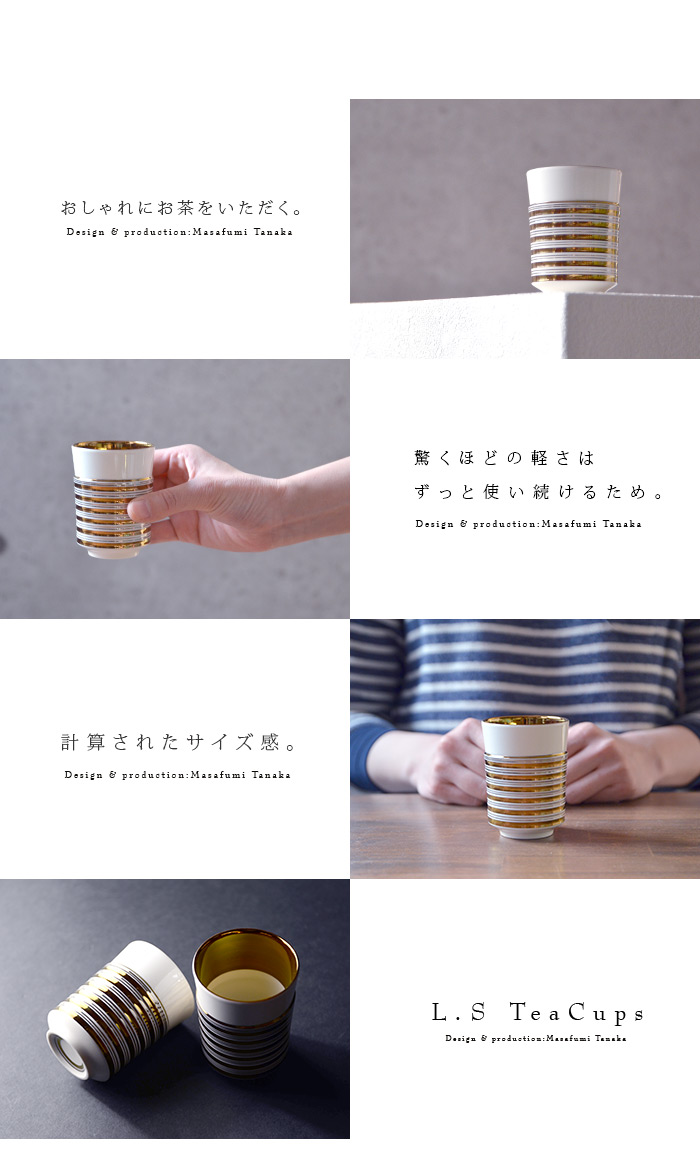 おしゃれにお茶をいただく。
Design & production:Masafumi Tanaka

驚くほどの軽さは
ずっと使い続けるため。
Design & production:Masafumi Tanaka

計算されたサイズ感。
Design & production:Masafumi Tanaka

L.S TeaCups
Design & production:Masafumi Tanaka