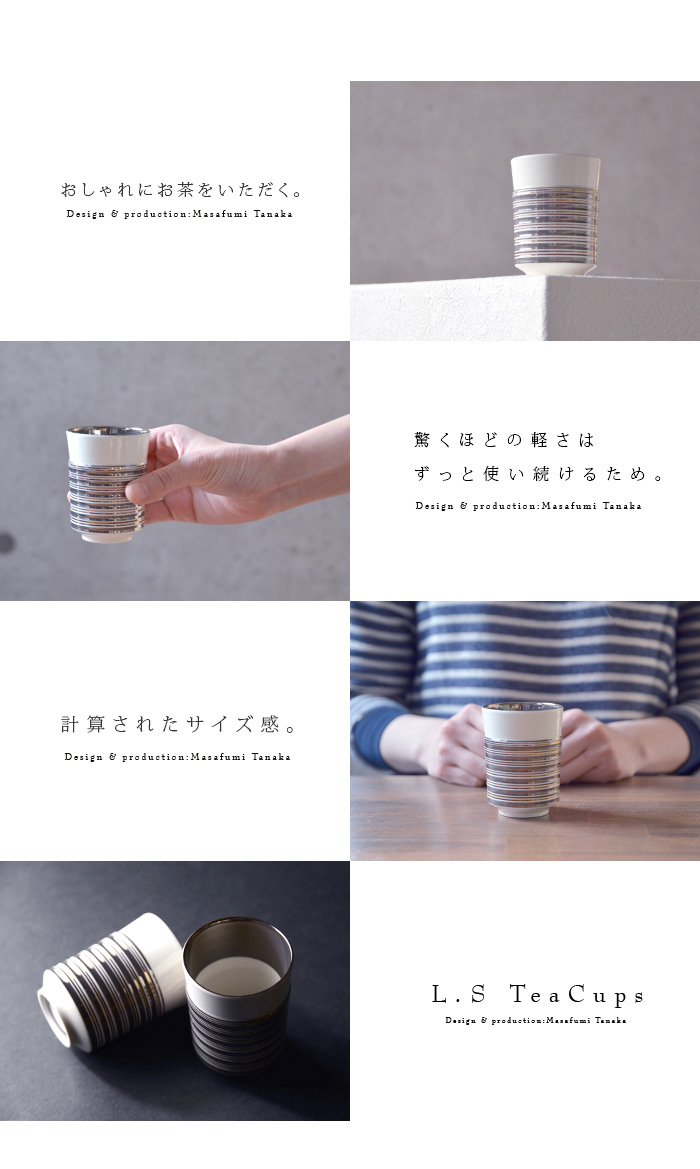 おしゃれにお茶をいただく。
Design & production:Masafumi Tanaka

驚くほどの軽さは
ずっと使い続けるため。
Design & production:Masafumi Tanaka

計算されたサイズ感。
Design & production:Masafumi Tanaka

L.S TeaCups
Design & production:Masafumi Tanaka