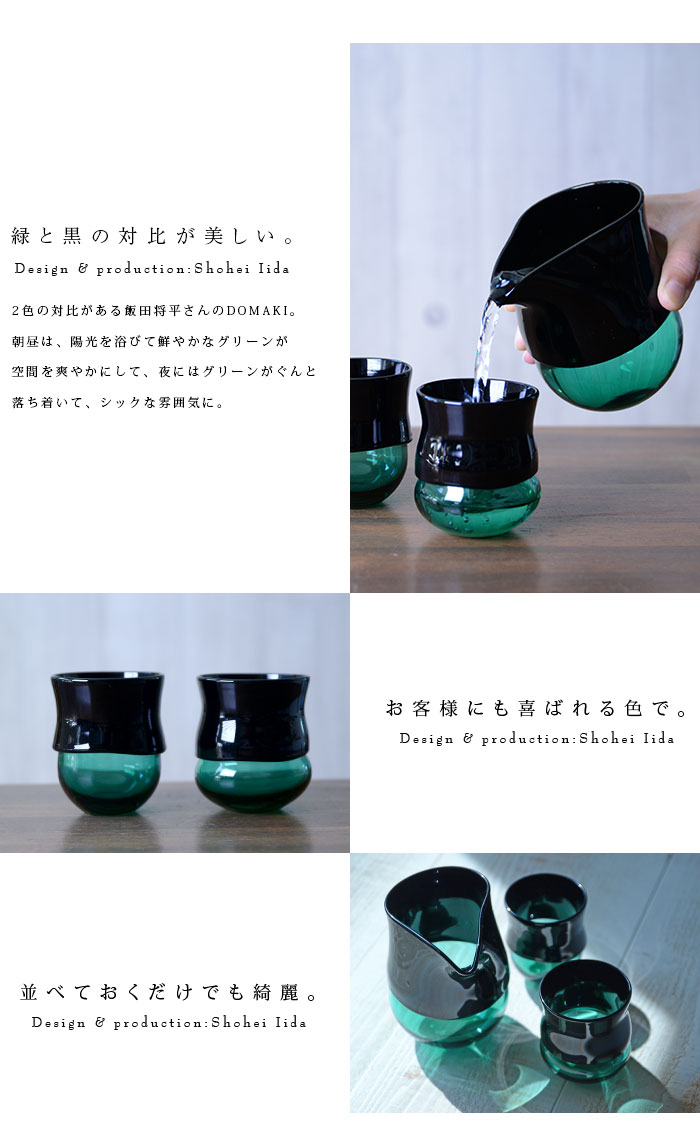 緑と黒の対比が美しい。

Design & production:Shohei Iida

2色の対比がある飯田将平さんのDOMAKI。
朝昼は、陽光を浴びて鮮やかなグリーンが
空間を爽やかにして、夜にはグリーンがぐんと
落ち着いて、シックな雰囲気に。

お客様にも喜ばれる色で。

Design & production:Shohei Iida

並べておくだけでも綺麗。

Design & production:Shohei Iida