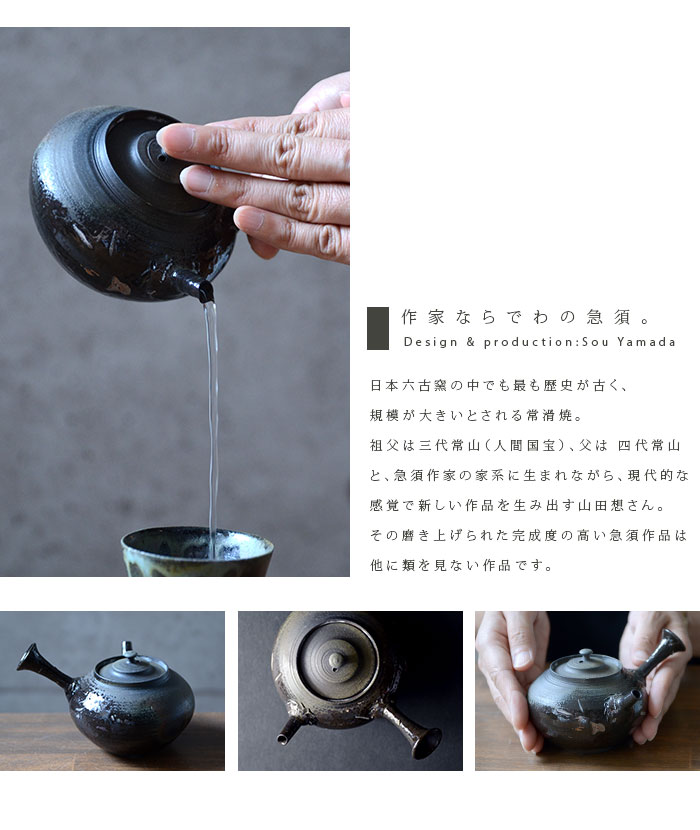 作家ならでわの急須。
Design & production:Sou Yamada

日本六古窯の中でも最も歴史が古く、規模が大きいとされる常滑焼。
祖父は三代常山(人間国宝)、父は 四代常山と、急須作家の家系に生まれながら、現代的な感覚で新しい作品を生み出す山田想さん。
その磨き上げられた完成度の高い急須作品は他に類を見ない作品です。