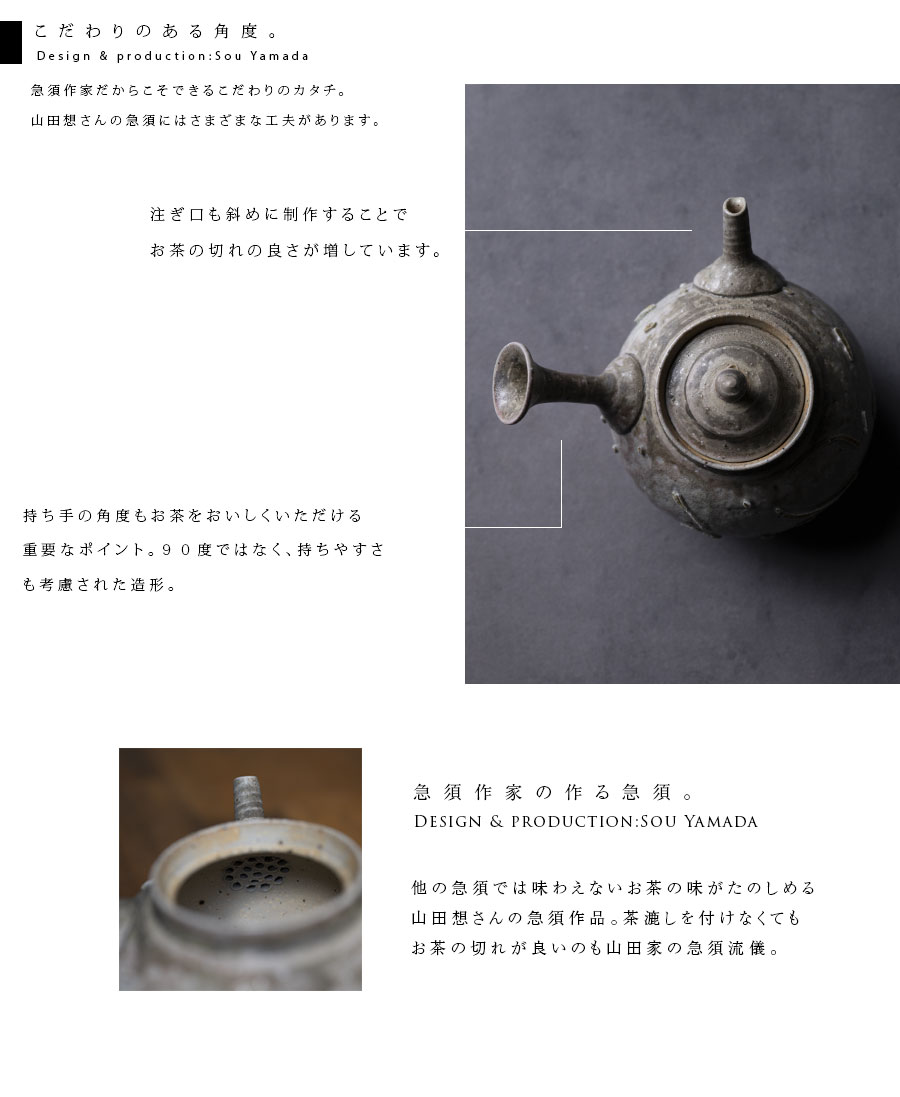 こだわりのある角度。
Design & production:Sou Yamada

急須作家だからこそできるこだわりのカタチ。
山田想さんの急須にはさまざまな工夫があります。

注ぎ口も斜めに制作することで
お茶の切れの良さが増しています。

持ち手の角度もお茶をおいしくいただける
重要なポイント。９０度ではなく、持ちやすさ
も考慮された造形。

急須作家の作る急須。
DESIGN & PRODUCTION:SOU YAMADA

他の急須では味わえないお茶の味がたのしめる
山田想さんの急須作品。茶漉しを付けなくても
お茶の切れが良いのも山田家の急須流儀。