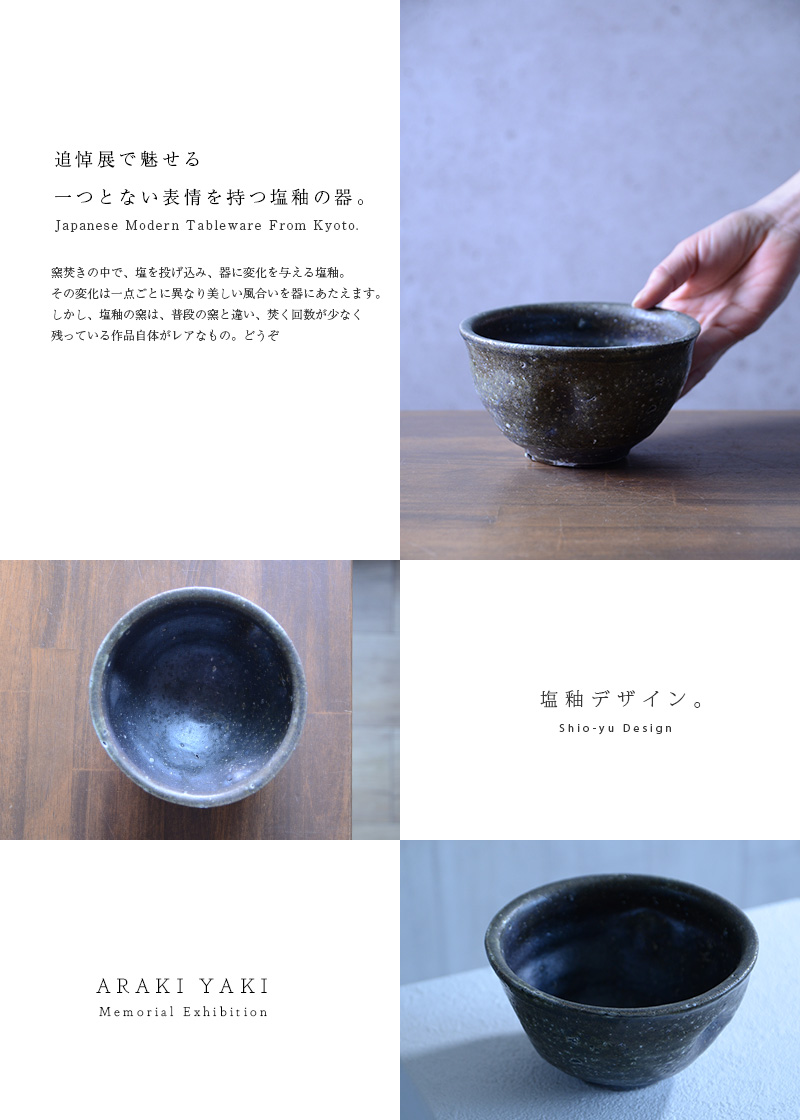 追悼展で魅せる

一つとない表情を持つ塩釉の器。

Japanese Modern Tableware From Kyoto.

窯焚きの中で、塩を投げ込み、器に変化を与える塩釉。
その変化は一点ごとに異なり美しい風合いを器にあたえます。
しかし、塩釉の窯は、普段の窯と違い、焚く回数が少なく
残っている作品自体がレアなもの。どうぞ

塩釉デザイン。

Shio-yu Design

ARAKI YAKI

Memorial Exhibition