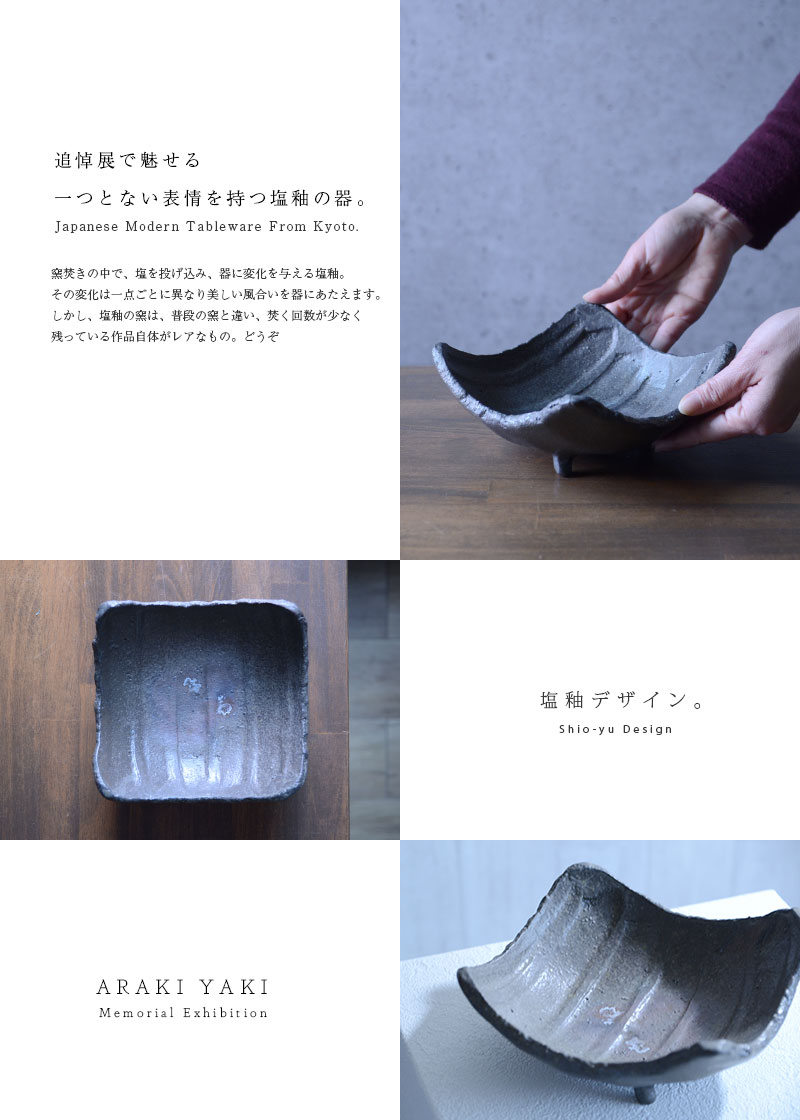 追悼展で魅せる

一つとない表情を持つ塩釉の器。

Japanese Modern Tableware From Kyoto.

窯焚きの中で、塩を投げ込み、器に変化を与える塩釉。
その変化は一点ごとに異なり美しい風合いを器にあたえます。
しかし、塩釉の窯は、普段の窯と違い、焚く回数が少なく
残っている作品自体がレアなもの。どうぞ

塩釉デザイン。

Shio-yu Design

ARAKI YAKI

Memorial Exhibition