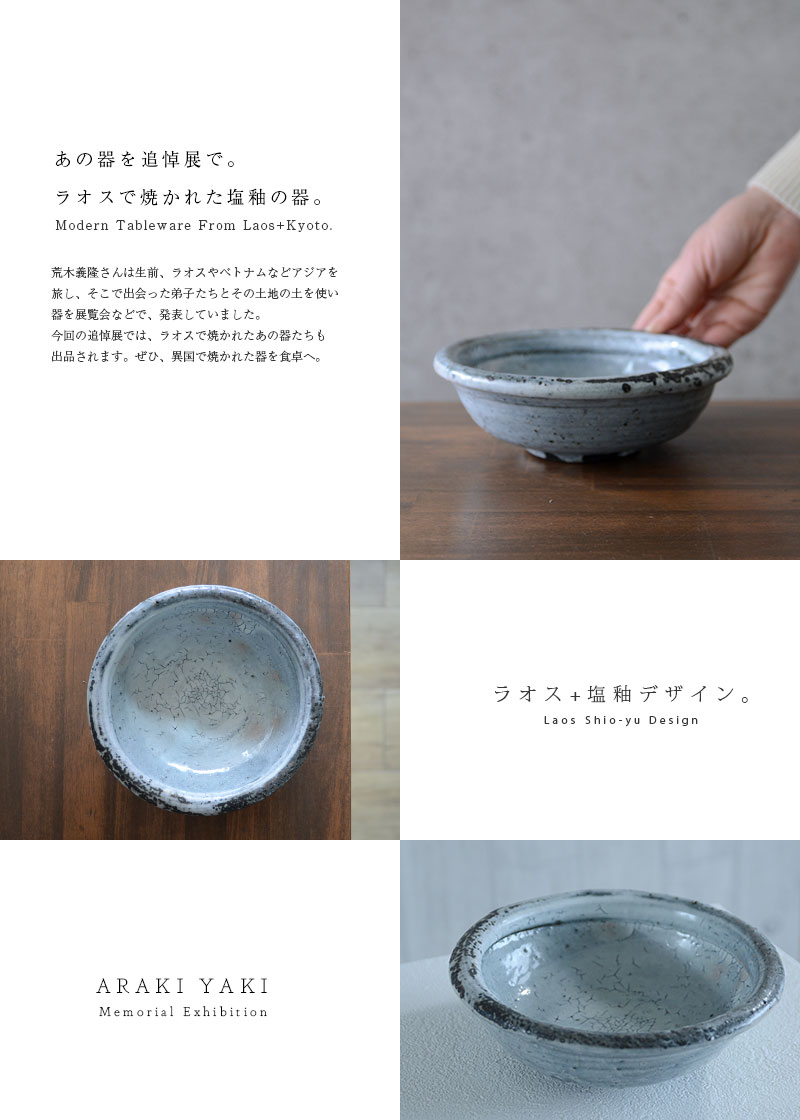 あの器を追悼展で。

ラオスで焼かれた塩釉の器。

Modern Tableware From Laos+Kyoto.

荒木義隆さんは生前、ラオスやベトナムなどアジアを旅し、そこで出会った弟子たちとその土地の土を使い器を展覧会などで、発表していました。
今回の追悼展では、ラオスで焼かれたあの器たちも出品されます。ぜひ、異国で焼かれた器を食卓へ。

ラオス+塩釉デザイン。

Laos Shio-yu Design

ARAKI YAKI

Memorial Exhibition