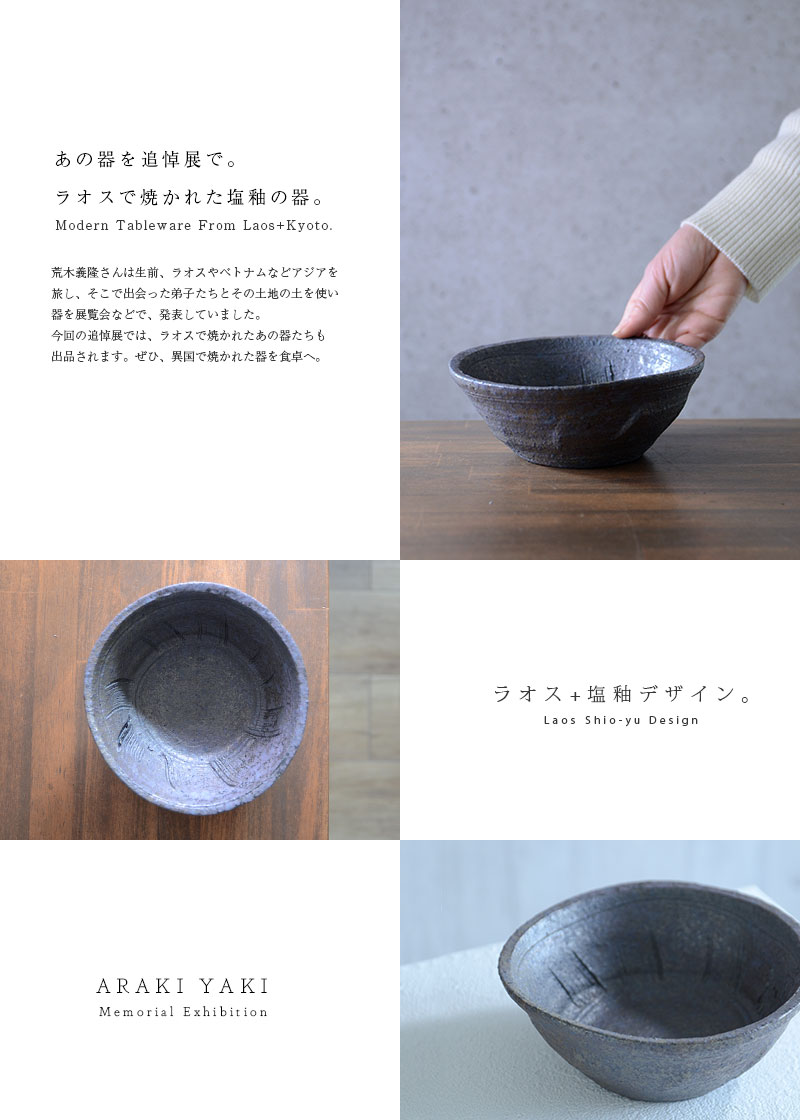 あの器を追悼展で。

ラオスで焼かれた塩釉の器。

Modern Tableware From Laos+Kyoto.

荒木義隆さんは生前、ラオスやベトナムなどアジアを旅し、そこで出会った弟子たちとその土地の土を使い器を展覧会などで、発表していました。
今回の追悼展では、ラオスで焼かれたあの器たちも出品されます。ぜひ、異国で焼かれた器を食卓へ。

ラオス+塩釉デザイン。

Laos Shio-yu Design

ARAKI YAKI

Memorial Exhibition